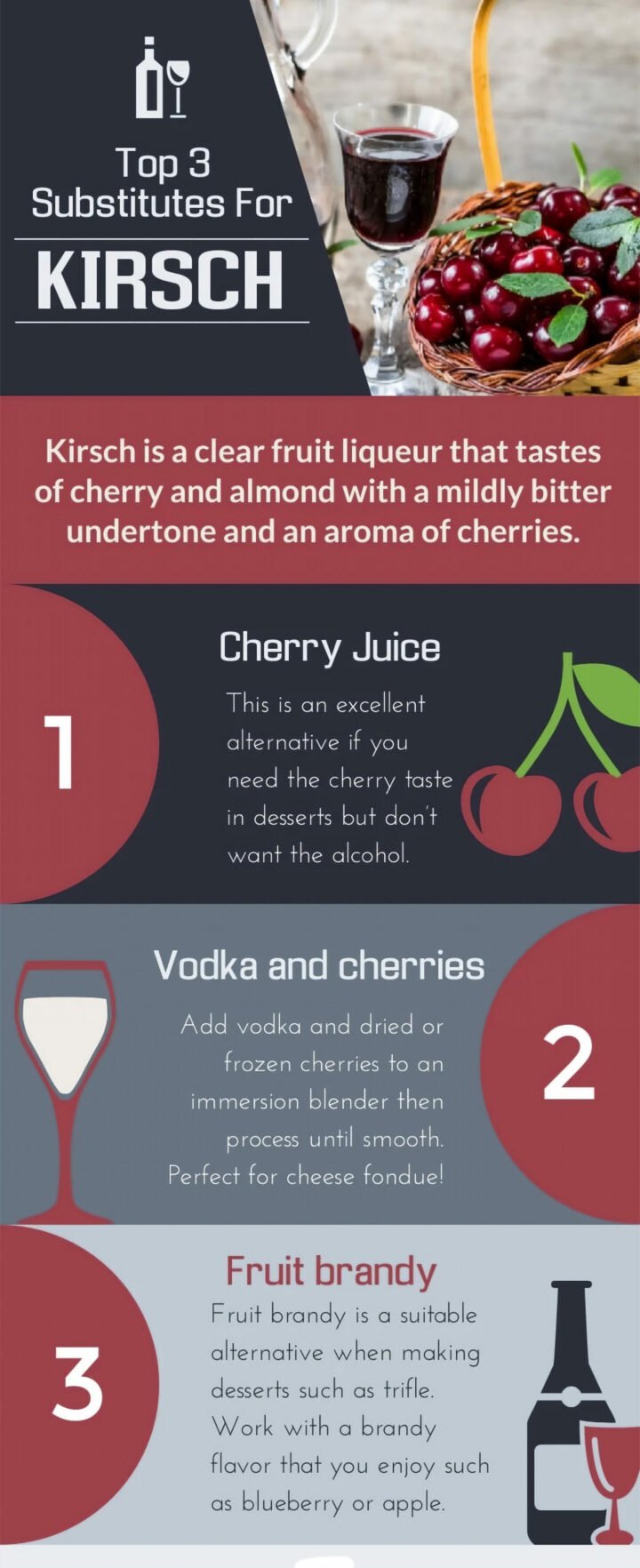 Top 3 Substitutes For

KIRSCH

Kirsch is a clear fruit liqueur that tastes of cherry and almond with a mildly bitter undertone and an aroma of cherries.

1

Cherry Juice

This is an excellent alternative if you need the cherry taste in desserts but don't want the alcohol.

Vodka and cherries

Add vodka and dried or frozen cherries to an immersion blender then process until smooth. Perfect for cheese fondue!

2

3

Fruit brandy

Fruit brandy is a suitable alternative when making desserts such as trifle. Work with a brandy flavor that you enjoy such as blueberry or apple.