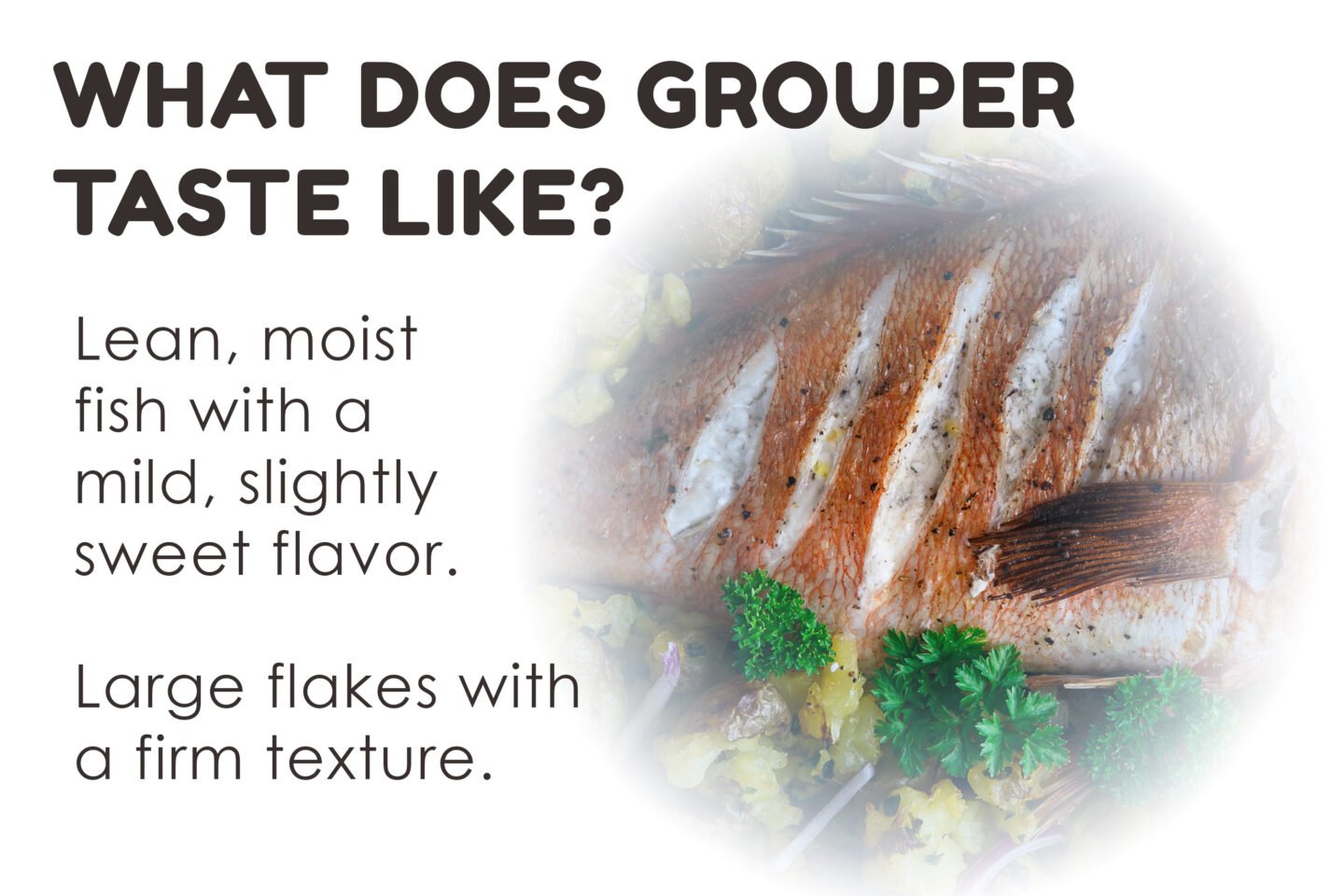 WHAT DOES GROUPER TASTE LIKE?

Lean, moist fish with a mild, slightly sweet flavor.

Large flakes with a firm texture.