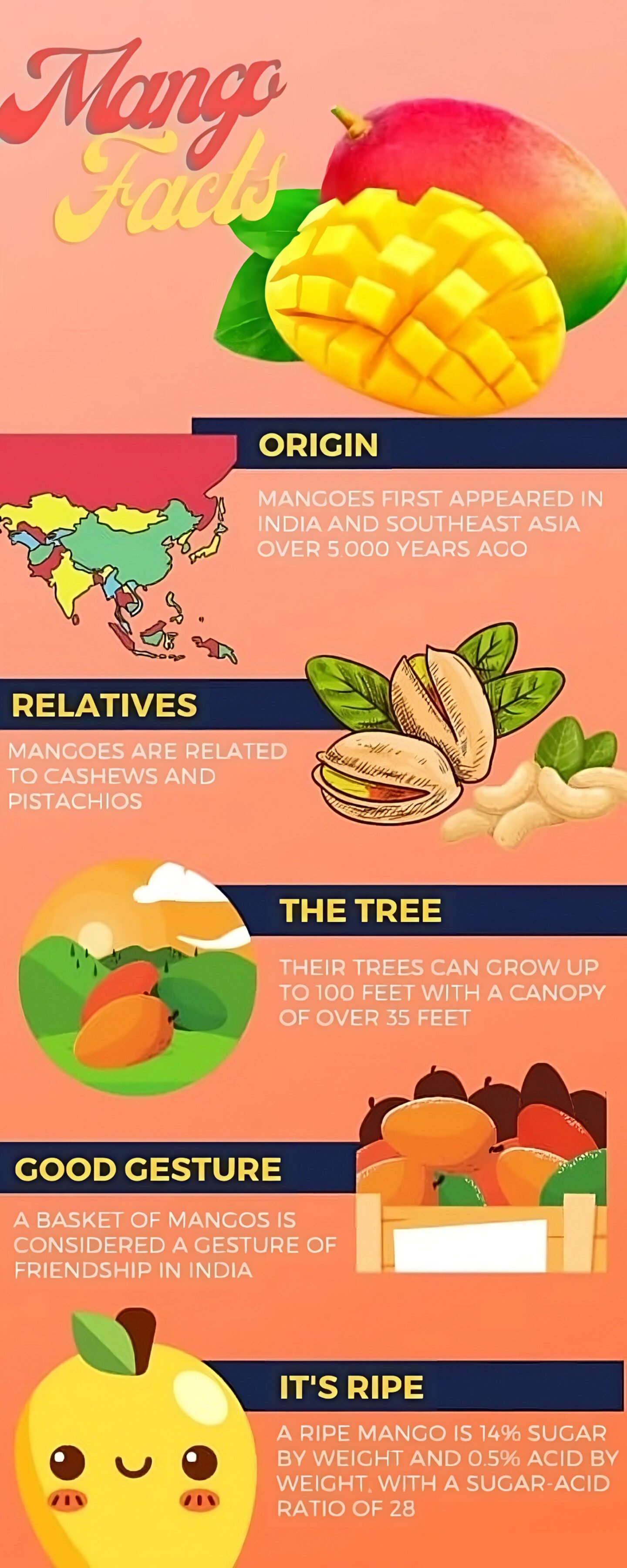 Mango Facts

ORIGIN

MANGOES FIRST APPEARED IN INDIA AND SOUTHEAST ASIA OVER 5.000 YEARS AGO

RELATIVES

MANGOES ARE RELATED TO CASHEWS AND PISTACHIOS

THE TREE

THEIR TREES CAN GROW UP TO 100 FEET WITH A CANOPY OF OVER 35 FEET

GOOD GESTURE

A BASKET OF MANGOS IS CONSIDERED A GESTURE OF FRIENDSHIP IN INDIA

IT'S RIPE

A RIPE MANGO IS 14% SUGAR BY WEIGHT AND 0.5% ACID BY WEIGHT, WITH A SUGAR-ACID RATIO OF 28