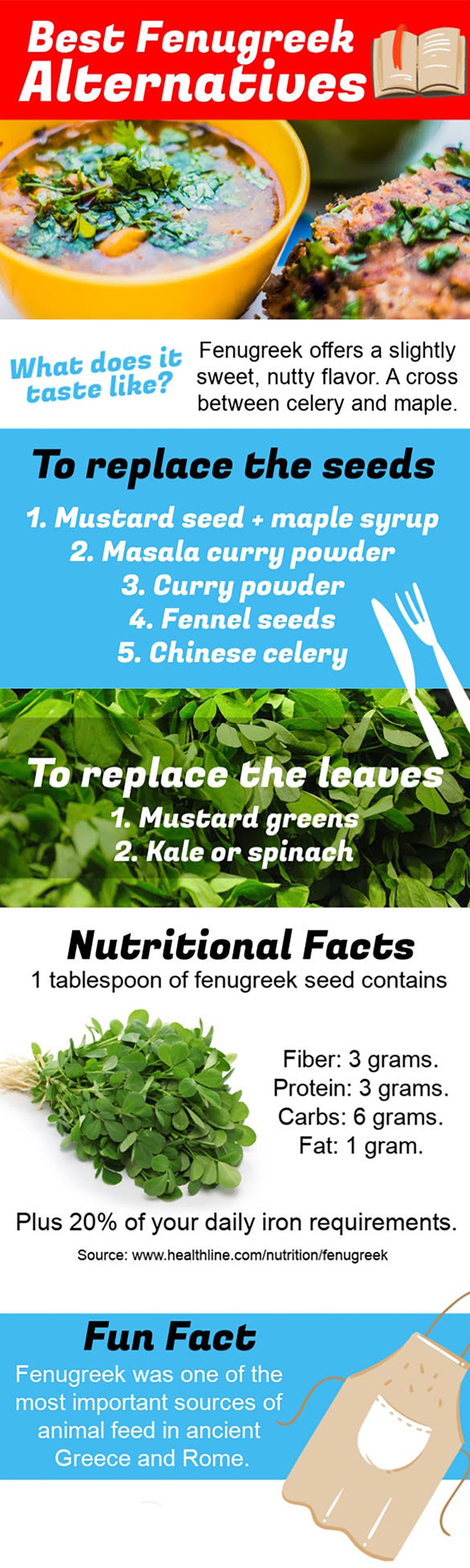 Best Fenugreek Alternatives

What does it taste like?

Fenugreek offers a slightly sweet, nutty flavor. A cross between celery and maple.

To replace the seeds

1. Mustard seed + maple syrup
2. Masala curry powder
3. Curry powder
4. Fennel seeds
5. Chinese celery

To replace the leaves

1. Mustard greens
2. Kale or spinach

Nutritional Facts

1 tablespoon of fenugreek seed contains

Fiber: 3 grams.
Protein: 3 grams.
Carbs: 6 grams.
Fat: 1 gram.

Plus 20% of your daily iron requirements.

Source: www.healthline.com/nutrition/fenugreek

Fun Fact

Fenugreek was one of the most important sources of animal feed in ancient Greece and Rome.