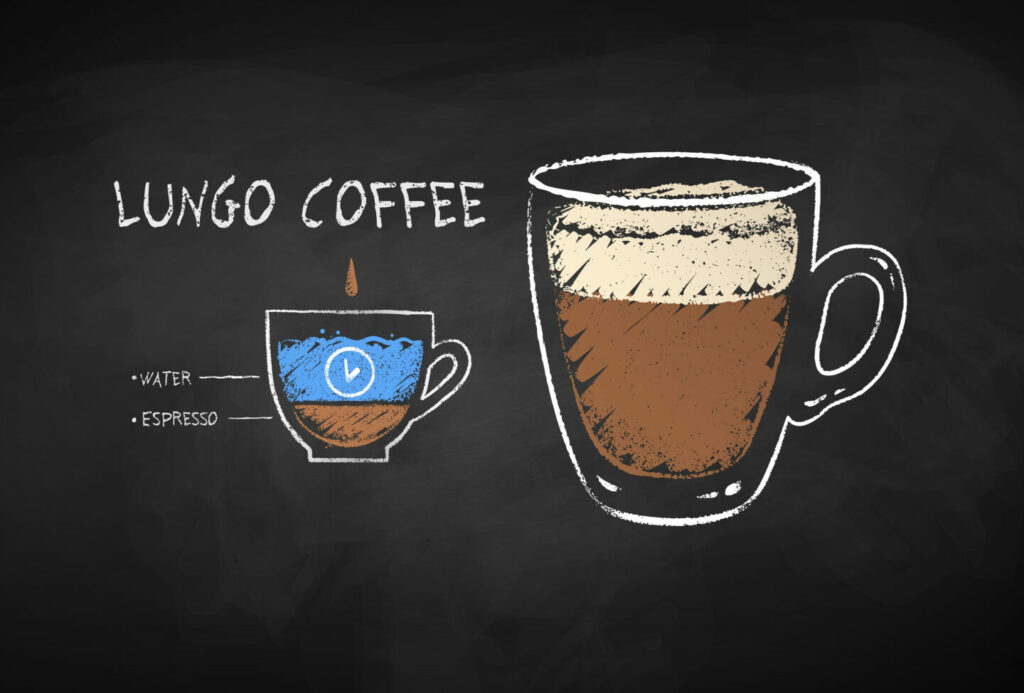 LUNGO COFFEE

• WATER
• ESPRESSO