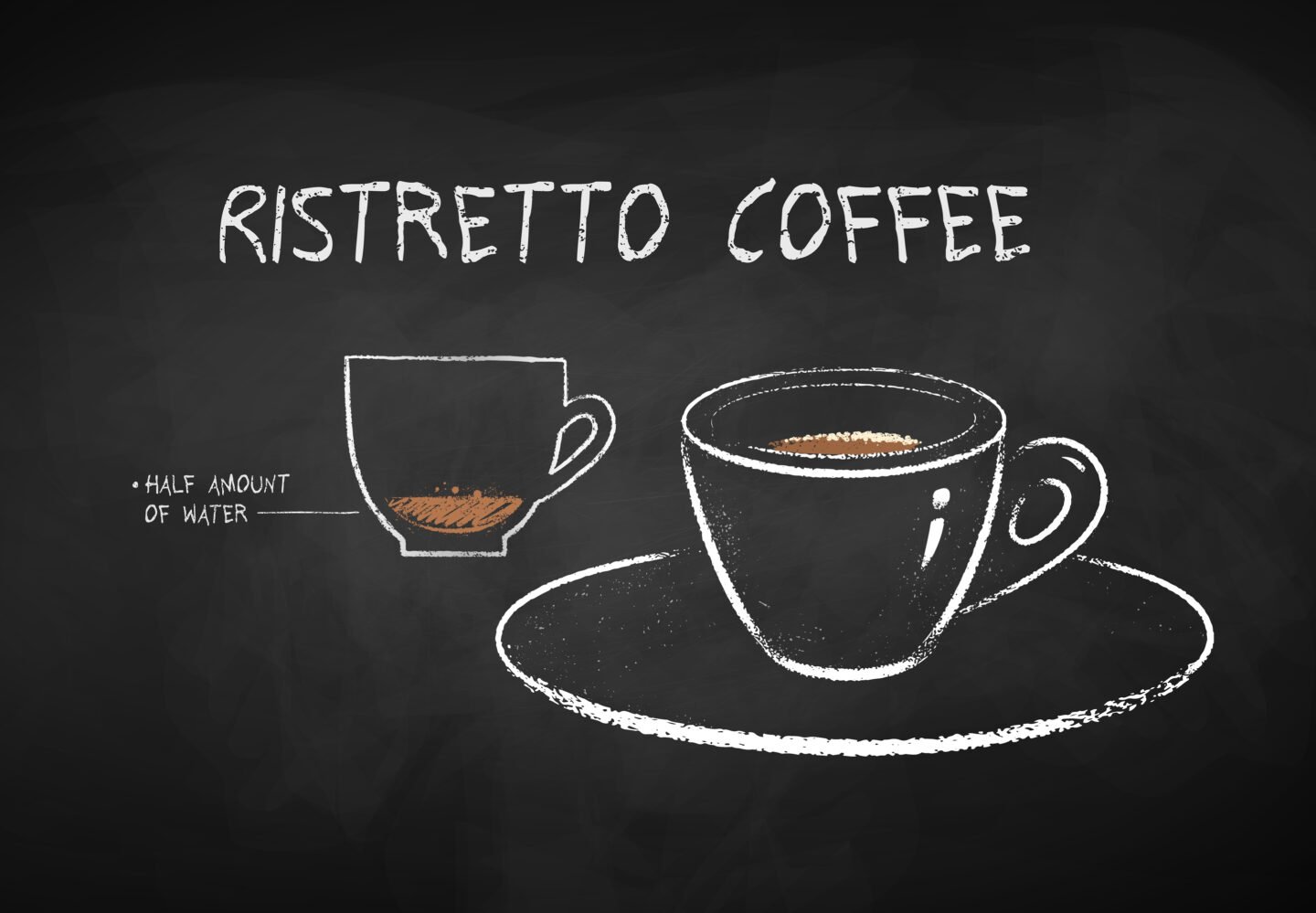 RISTRETTO COFFEE

• HALF AMOUNT OF WATER