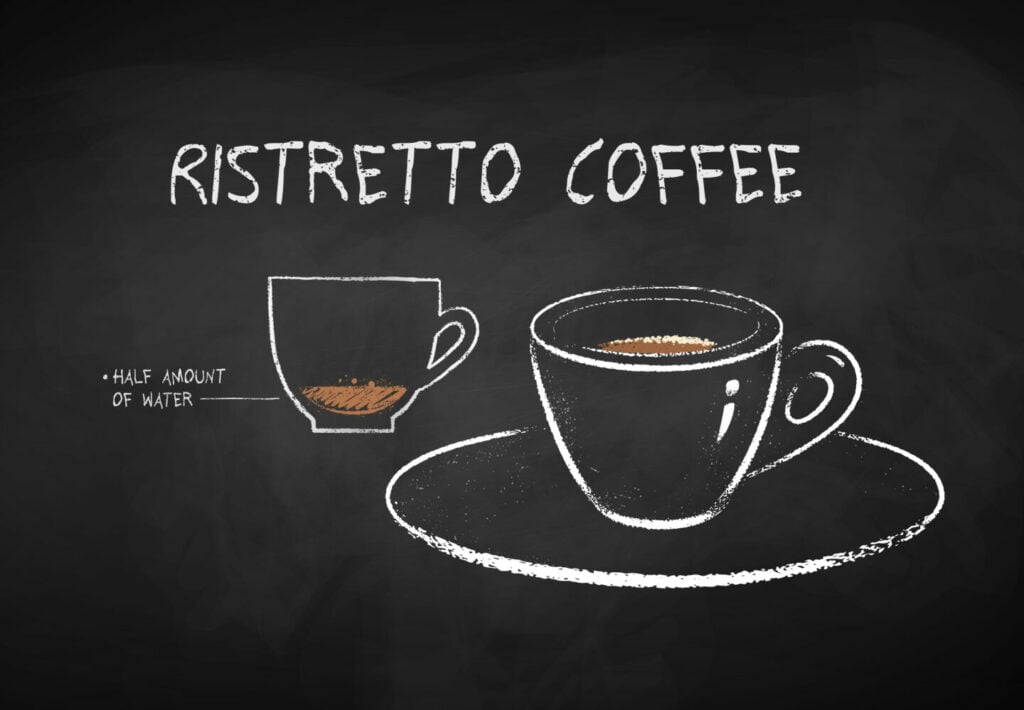 RISTRETTO COFFEE

• HALF AMOUNT OF WATER