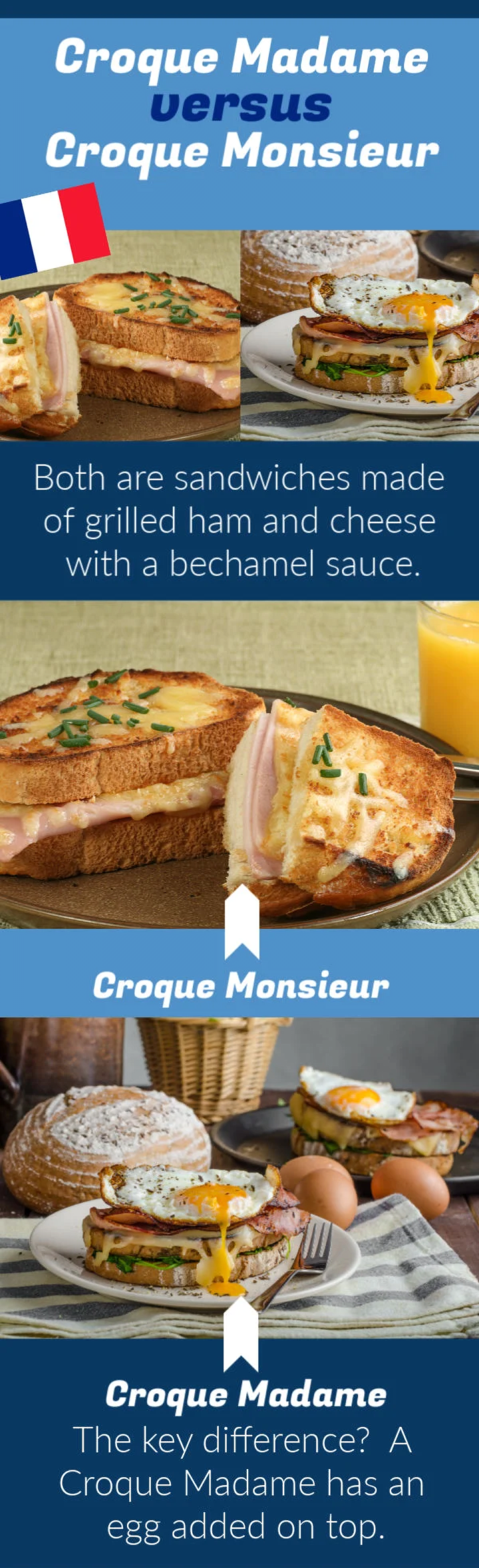 Croque Madame
versus
Croque Monsieur

Both are sandwiches made of grilled ham and cheese with a bechamel sauce.

Croque Monsieur

Croque Madame
The key difference?  A Croque Madame has an egg added on top.