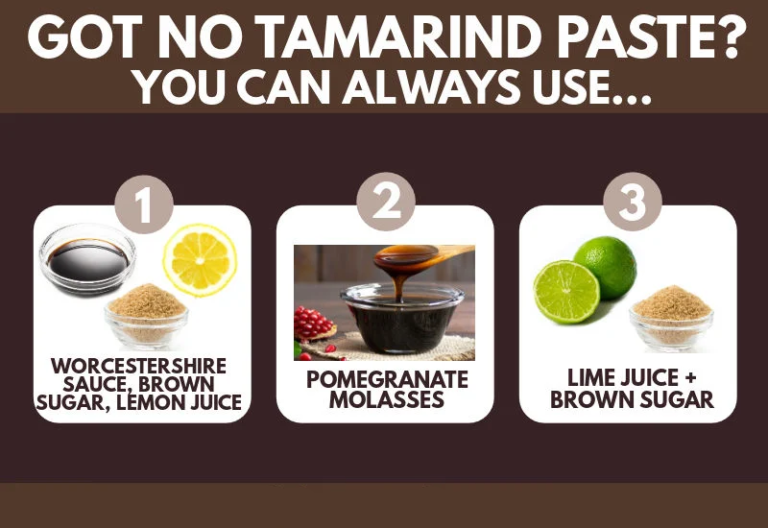 GOT NO TAMARIND PASTE?
YOU CAN ALWAYS USE...

1

WORCESTERSHIRE SAUCE, BROWN SUGAR, LEMON JUICE

2

POMEGRANATE MOLASSES

3

LIME JUICE + BROWN SUGAR