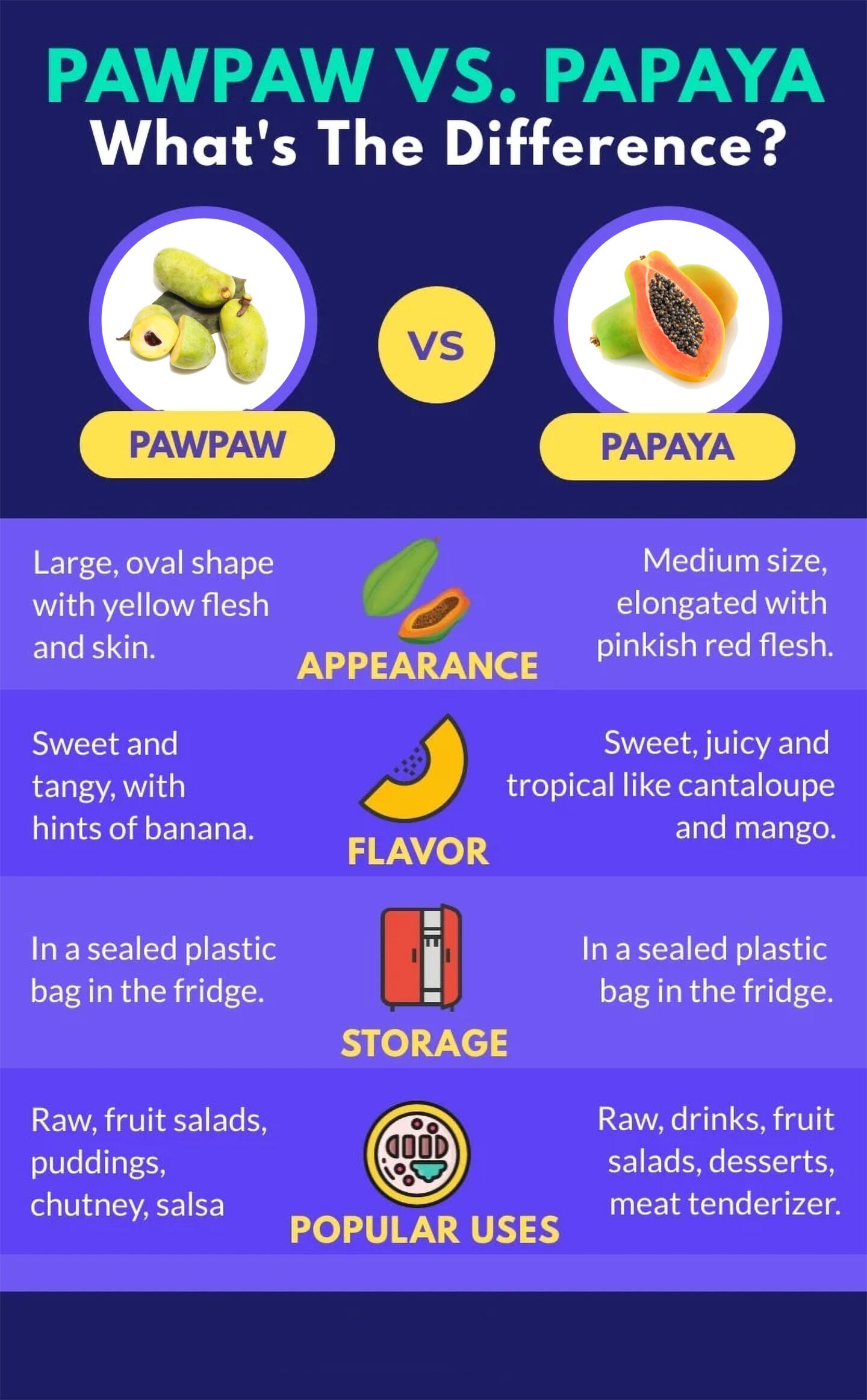 PAWPAW VS. PAPAYA
What's The Difference?

PAWPAW

VS

PAPAYA

Large, oval shape with yellow flesh and skin.

APPEARANCE

Medium size, elongated with pinkish red flesh.

Sweet and tangy, with hints of banana.

FLAVOR

Sweet, juicy and tropical like cantaloupe and mango.

In a sealed plastic bag in the fridge.

STORAGE

In a sealed plastic bag in the fridge.

Raw, fruit salads, puddings, chutney, salsa

POPULAR USES

Raw, drinks, fruit salads, desserts, meat tenderizer.