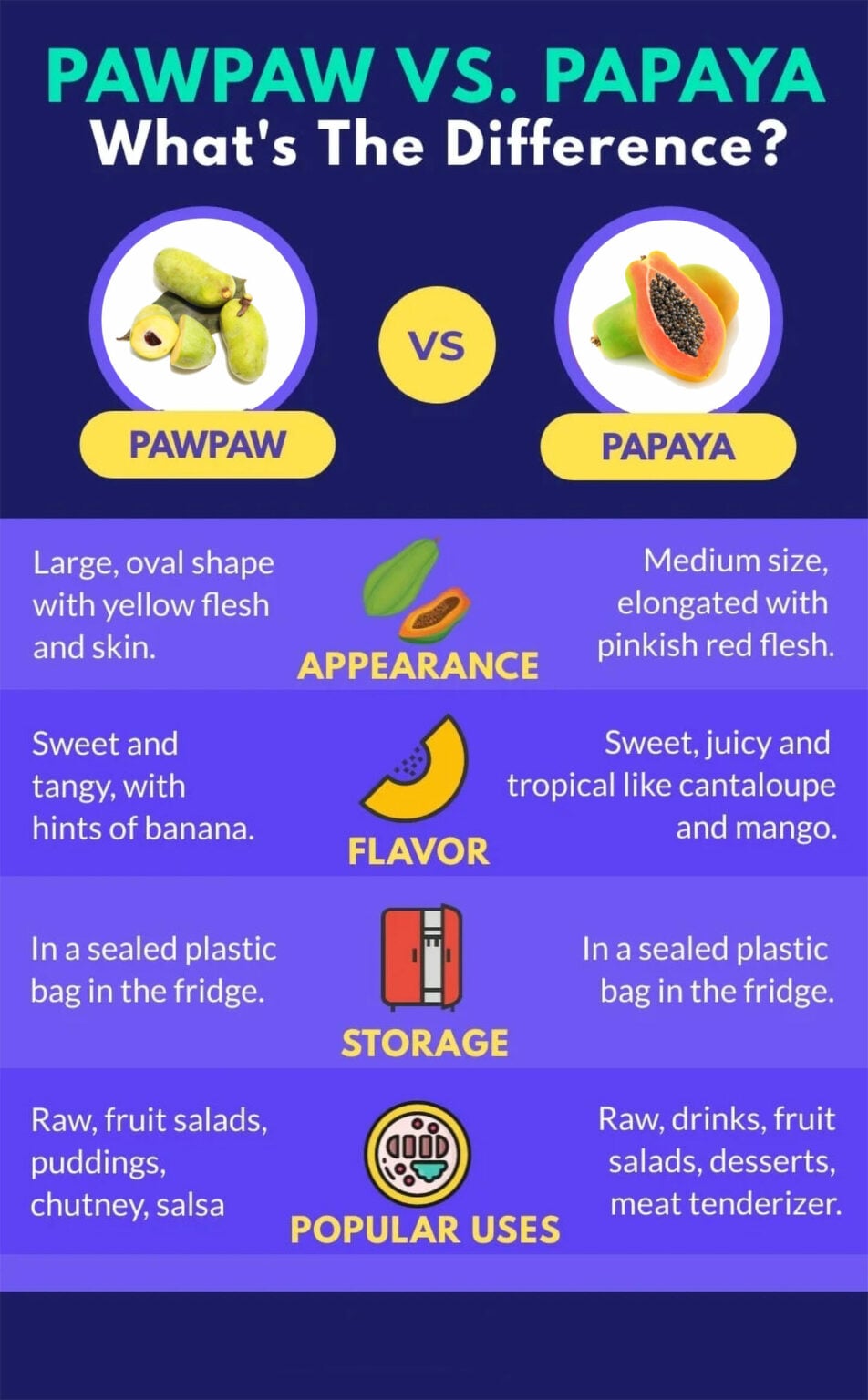 PAWPAW VS. PAPAYA
What's The Difference?

PAWPAW

VS

PAPAYA

Large, oval shape with yellow flesh and skin.

APPEARANCE

Medium size, elongated with pinkish red flesh.

Sweet and tangy, with hints of banana.

FLAVOR

Sweet, juicy and tropical like cantaloupe and mango.

In a sealed plastic bag in the fridge.

STORAGE

In a sealed plastic bag in the fridge.

Raw, fruit salads, puddings, chutney, salsa

POPULAR USES

Raw, drinks, fruit salads, desserts, meat tenderizer.