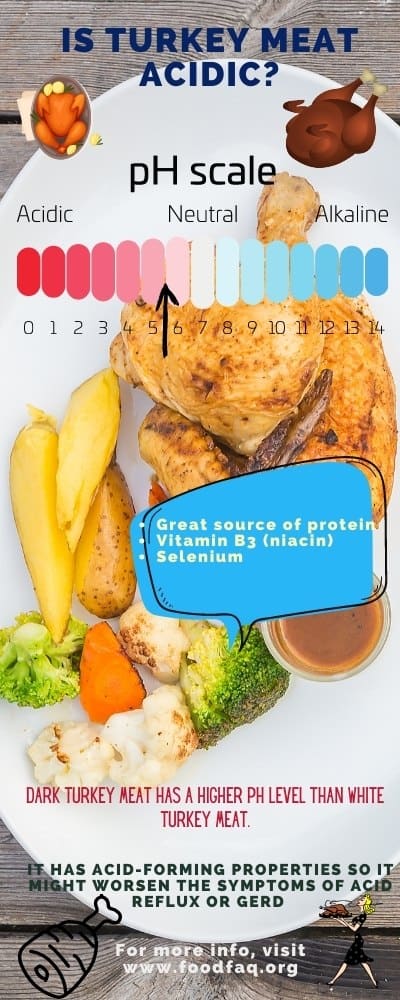 IS TURKEY MEAT ACIDIC?

pH scale

Acidic Neutral Alkaline

0 1 2 3 4 5 6 7 8 9 10 11 12 13 14

• Great source of protein
• Vitamin B3 (niacin)
• Selenium

DARK TURKEY MEAT HAS A HIGHER PH LEVEL THAN WHITE TURKEY MEAT.

IT HAS ACID-FORMING PROPERTIES SO IT MIGHT WORSEN THE SYMPTOMS OF ACID REFLUX OR GERD

For more info, visit www.foodfaq.org