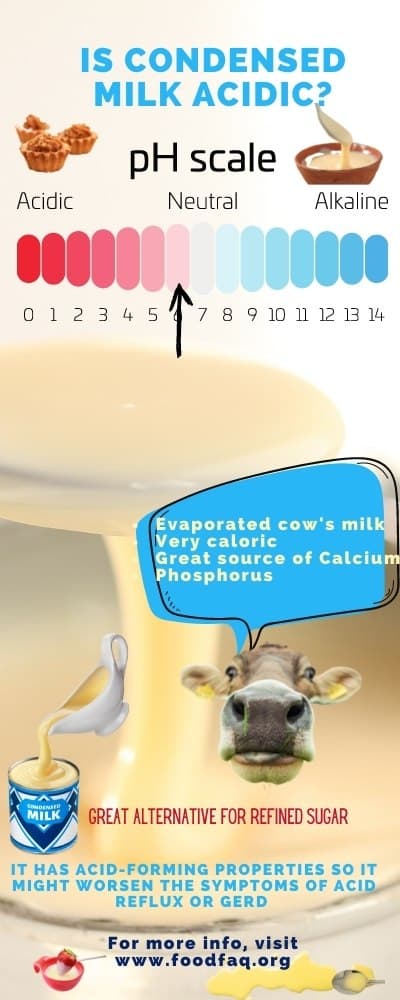 IS CONDENSED MILK ACIDIC?

pH scale

Acidic Neutral Alkaline

0 1 2 3 4 5 6 7 8 9 10 11 12 13 14

Evaporated cow's milk
Very caloric
Great source of Calcium
Phosphorus

CONDENSED MILK

GREAT ALTERNATIVE FOR REFINED SUGAR

IT HAS ACID-FORMING PROPERTIES SO IT MIGHT WORSEN THE SYMPTOMS OF ACID REFLUX OR GERD

For more info, visit www.foodfaq.org