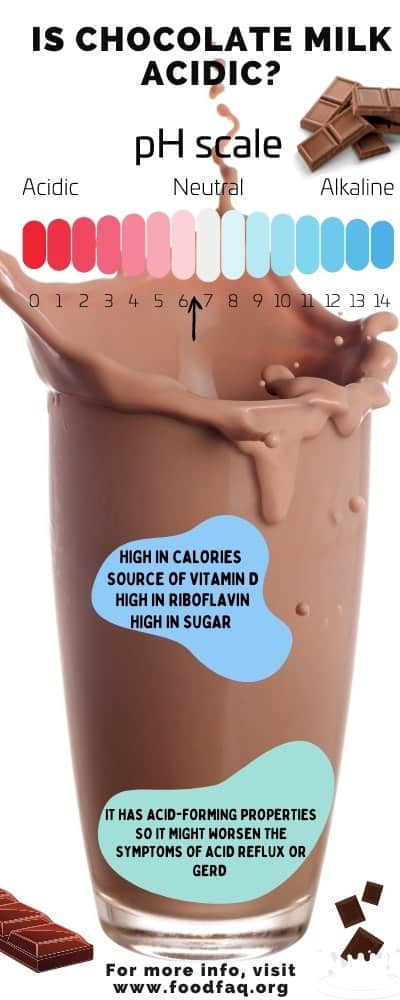 IS CHOCOLATE MILK ACIDIC?

pH scale

Acidic Neutral Alkaline

0 1 2 3 4 5 6 7 8 9 10 11 12 13 14

HIGH IN CALORIES
SOURCE OF VITAMIN D
HIGH IN RIBOFLAVIN
HIGH IN SUGAR

IT HAS ACID-FORMING PROPERTIES SO IT MIGHT WORSEN THE SYMPTOMS OF ACID REFLUX OR GERD

For more info, visit www.foodfaq.org