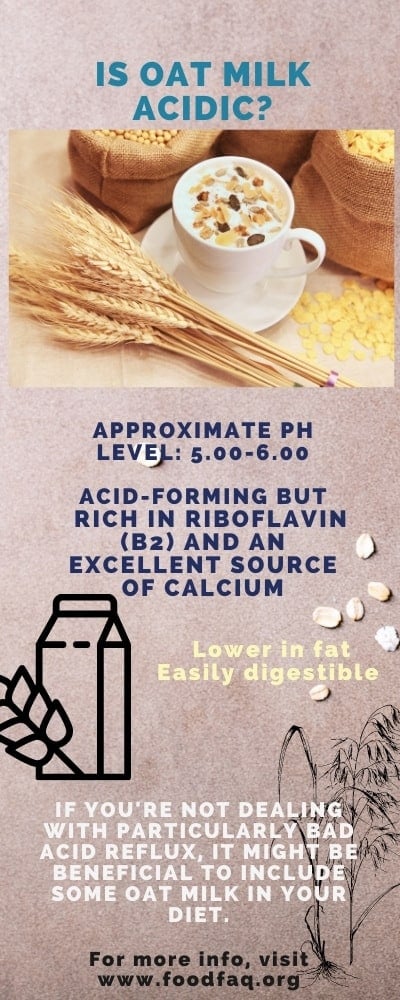 IS OAT MILK ACIDIC?

APPROXIMATE PH LEVEL: 5.00-6.00

ACID-FORMING BUT RICH IN RIBOFLAVIN (B2) AND AN EXCELLENT SOURCE OF CALCIUM

Lower in fat
Easily digestible

IF YOU'RE NOT DEALING WITH PARTICULARLY BAD ACID REFLUX, IT MIGHT BE BENEFICIAL TO INCLUDE SOME OAT MILK IN YOUR DIET.

For more info, visit www.foodfaq.org