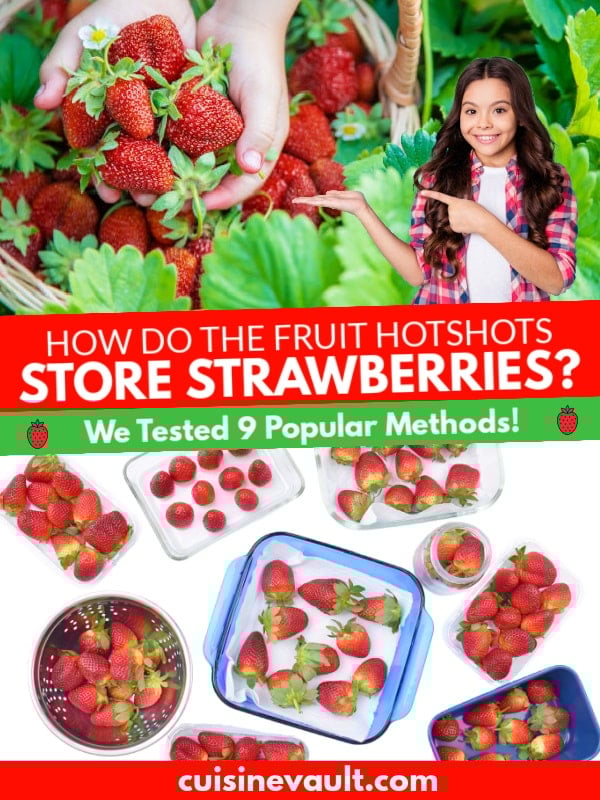 HOW DO THE FRUIT HOTSHOTS
STORE STRAWBERRIES?

We Tested 9 Popular Methods!

cuisinevault.com