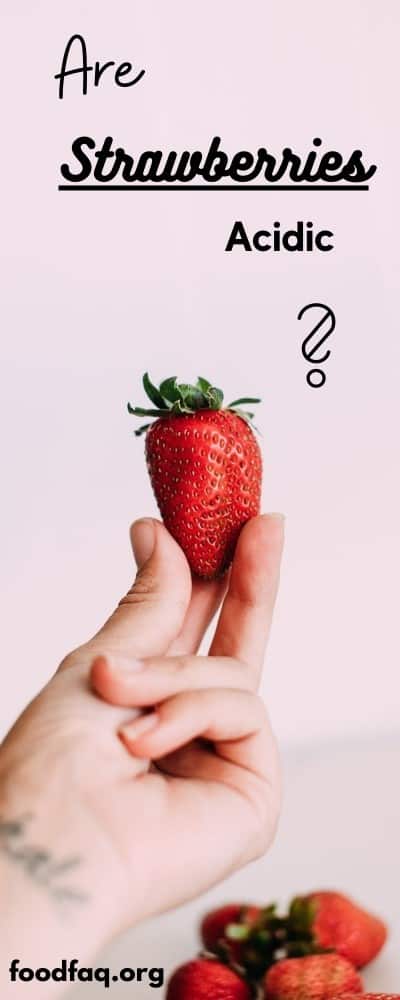 Are

Strawberries

Acidic

?

foodfaq.org