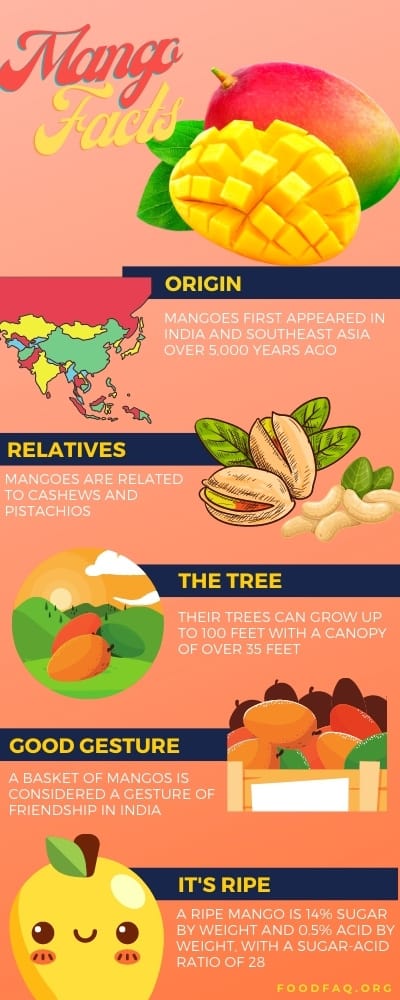 Mango Facts

ORIGIN

MANGOES FIRST APPEARED IN INDIA AND SOUTHEAST ASIA OVER 5,000 YEARS AGO

RELATIVES

MANGOES ARE RELATED TO CASHEWS AND PISTACHIOS

THE TREE

THEIR TREES CAN GROW UP TO 100 FEET WITH A CANOPY OF OVER 35 FEET

GOOD GESTURE

A BASKET OF MANGOS IS CONSIDERED A GESTURE OF FRIENDSHIP IN INDIA

IT'S RIPE

A RIPE MANGO IS 14% SUGAR BY WEIGHT AND 0.5% ACID BY WEIGHT, WITH A SUGAR-ACID RATIO OF 28

FOODFAQ.ORG