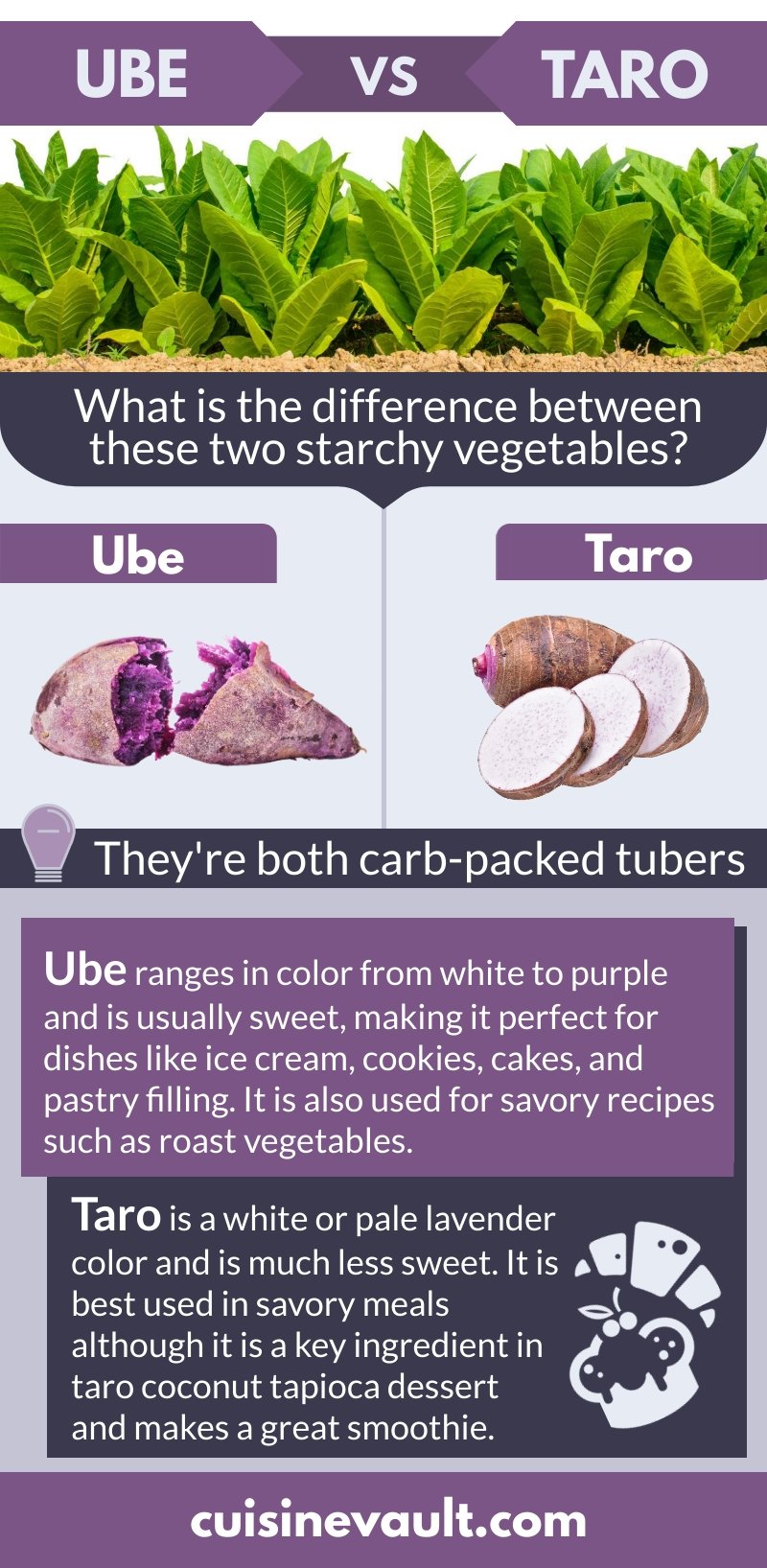 UBE VS TARO

What is the difference between these two starchy vegetables?

Ube

Taro

They're both carb-packed tubers

Ube ranges in color from white to purple and is usually sweet, making it perfect for dishes like ice cream, cookies, cakes, and pastry filling. It is also used for savory recipes such as roast vegetables.

Taro is a white or pale lavender color and is much less sweet. It is best used in savory meals although it is a key ingredient in taro coconut tapioca dessert and makes a great smoothie.

cuisinevault.com