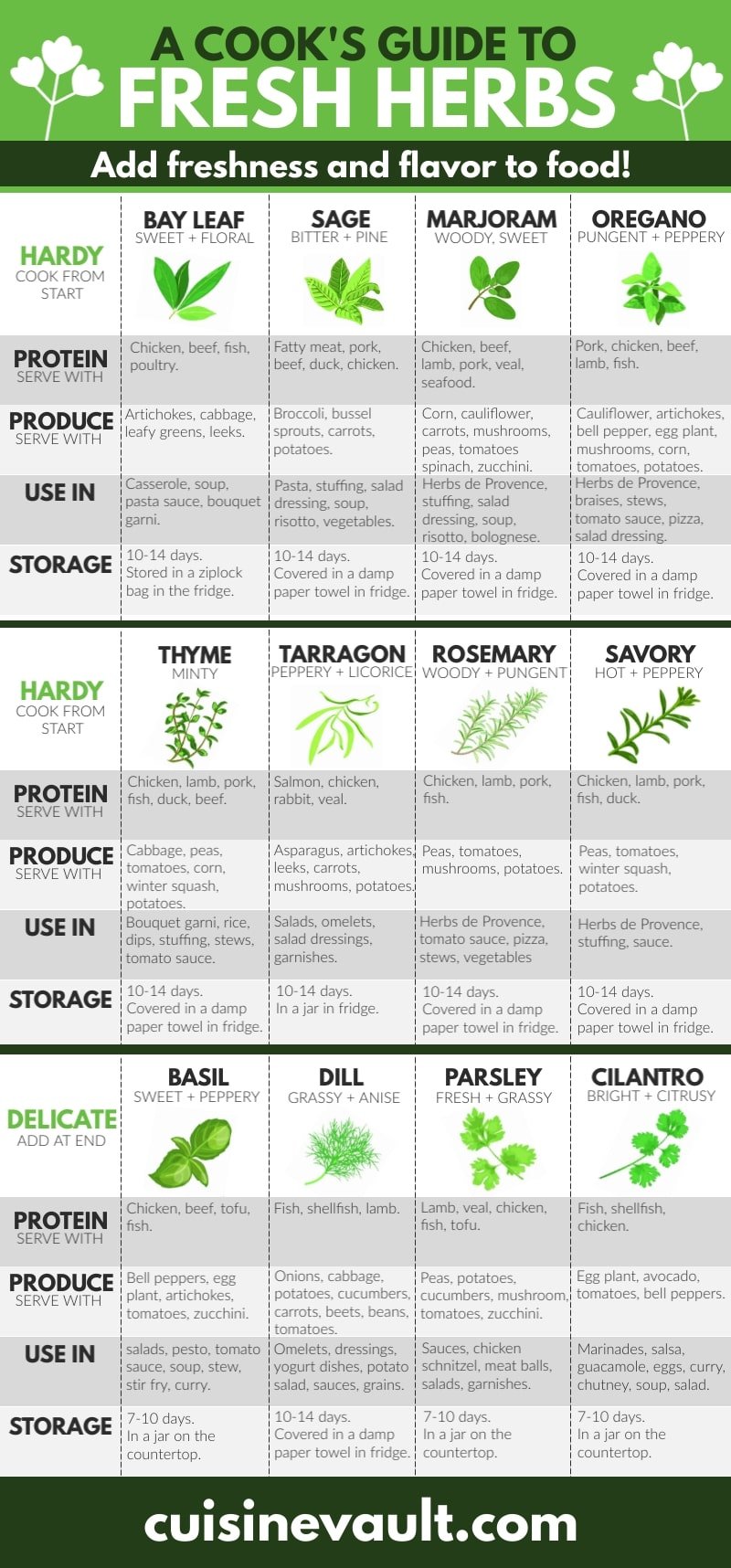 A COOK'S GUIDE TO
FRESH HERBS

Add freshness and flavor to food!

| HARDY COOK FROM START | BAY LEAF SWEET + FLORAL | SAGE BITTER + PINE | MARJORAM WOODY, SWEET | OREGANO PUNGENT + PEPPERY |
|---|---|---|---|---|
| PROTEIN SERVE WITH | Chicken, beef, fish, poultry. | Fatty meat, pork, beef, duck, chicken. | Chicken, beef, lamb, pork, veal, seafood. | Pork, chicken, beef, lamb, fish. |
| PRODUCE SERVE WITH | Artichokes, cabbage, leafy greens, leeks. | Broccoli, bussel sprouts, carrots, potatoes. | Corn, cauliflower, carrots, mushrooms, peas, tomatoes spinach, zucchini. | Cauliflower, artichokes, bell pepper, egg plant, mushrooms, corn, tomatoes, potatoes. |
| USE IN | Casserole, soup, pasta sauce, bouquet garni. | Pasta, stuffing, salad dressing, soup, risotto, vegetables. | Herbs de Provence, stuffing, salad dressing, soup, risotto, bolognese. | Herbs de Provence, braises, stews, tomato sauce, pizza, salad dressing. |
| STORAGE | 10-14 days. Stored in a ziplock bag in the fridge. | 10-14 days. Covered in a damp paper towel in fridge. | 10-14 days. Covered in a damp paper towel in fridge. | 10-14 days. Covered in a damp paper towel in fridge. |

| HARDY COOK FROM START | THYME MINTY | TARRAGON PEPPERY + LICORICE | ROSEMARY WOODY + PUNGENT | SAVORY HOT + PEPPERY |
|---|---|---|---|---|
| PROTEIN SERVE WITH | Chicken, lamb, pork, fish, duck, beef. | Salmon, chicken, rabbit, veal. | Chicken, lamb, pork, fish. | Chicken, lamb, pork, fish, duck. |
| PRODUCE SERVE WITH | Cabbage, peas, tomatoes, corn, winter squash, potatoes. | Asparagus, artichokes, leeks, carrots, mushrooms, potatoes. | Peas, tomatoes, mushrooms, potatoes. | Peas, tomatoes, winter squash, potatoes. |
| USE IN | Bouquet garni, rice, dips, stuffing, stews, tomato sauce. | Salads, omelets, salad dressings, garnishes. | Herbs de Provence, tomato sauce, pizza, stews, vegetables | Herbs de Provence, stuffing, sauce. |
| STORAGE | 10-14 days. Covered in a damp paper towel in fridge. | 10-14 days. In a jar in fridge. | 10-14 days. Covered in a damp paper towel in fridge. | 10-14 days. Covered in a damp paper towel in fridge. |

| DELICATE ADD AT END | BASIL SWEET + PEPPERY | DILL GRASSY + ANISE | PARSLEY FRESH + GRASSY | CILANTRO BRIGHT + CITRUSY |
|---|---|---|---|---|
| PROTEIN SERVE WITH | Chicken, beef, tofu, fish. | Fish, shellfish, lamb. | Lamb, veal, chicken, fish, tofu. | Fish, shellfish, chicken. |
| PRODUCE SERVE WITH | Bell peppers, egg plant, artichokes, tomatoes, zucchini. | Onions, cabbage, potatoes, cucumbers, carrots, beets, beans, tomatoes. | Peas, potatoes, cucumbers, mushroom, tomatoes, zucchini. | Egg plant, avocado, tomatoes, bell peppers. |
| USE IN | salads, pesto, tomato sauce, soup, stew, stir fry, curry. | Omelets, dressings, yogurt dishes, potato salad, sauces, grains. | Sauces, chicken schnitzel, meat balls, salads, garnishes. | Marinades, salsa, guacamole, eggs, curry, chutney, soup, salad. |
| STORAGE | 7-10 days. In a jar on the countertop. | 10-14 days. Covered in a damp paper towel in fridge. | 7-10 days. In a jar on the countertop. | 7-10 days. In a jar on the countertop. |

cuisinevault.com