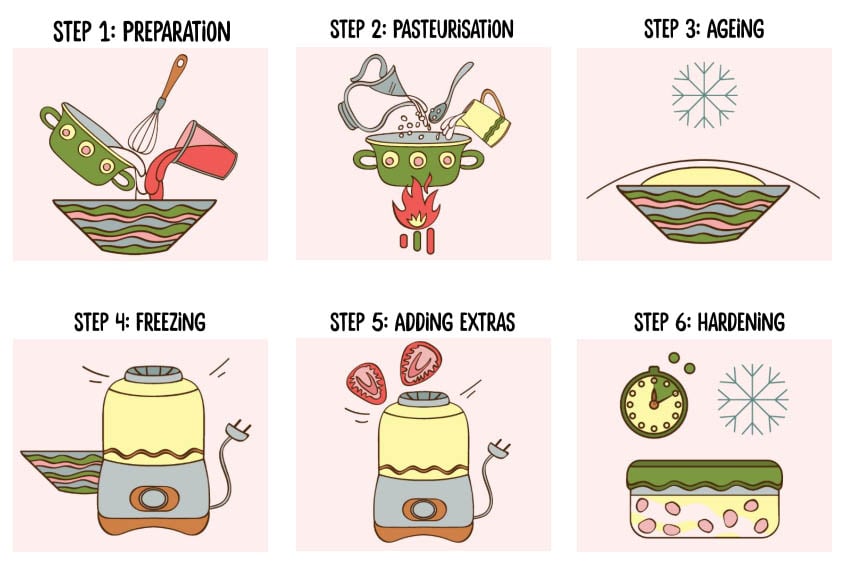 STEP 1: PREPARATION

STEP 2: PASTEURISATION

STEP 3: AGEING

STEP 4: FREEZING

STEP 5: ADDING EXTRAS

STEP 6: HARDENING