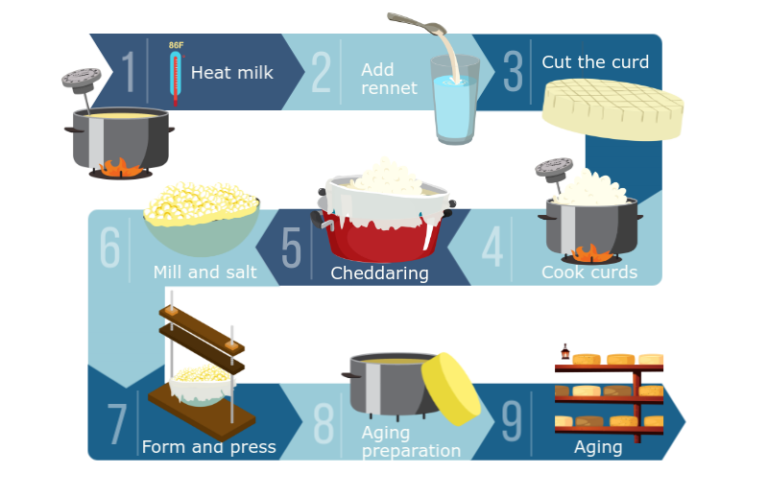 1 86F Heat milk
2 Add rennet
3 Cut the curd
4 Cook curds
5 Cheddaring
6 Mill and salt
7 Form and press
8 Aging preparation
9 Aging