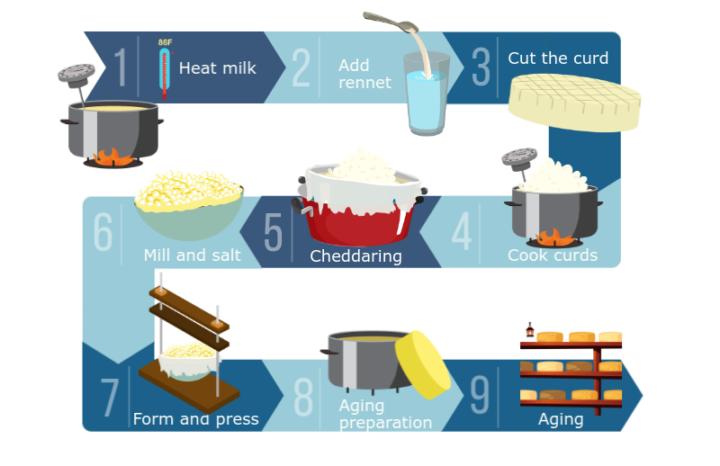 1 86F Heat milk

2 Add rennet

3 Cut the curd

4 Cook curds

5 Cheddaring

6 Mill and salt

7 Form and press

8 Aging preparation

9 Aging