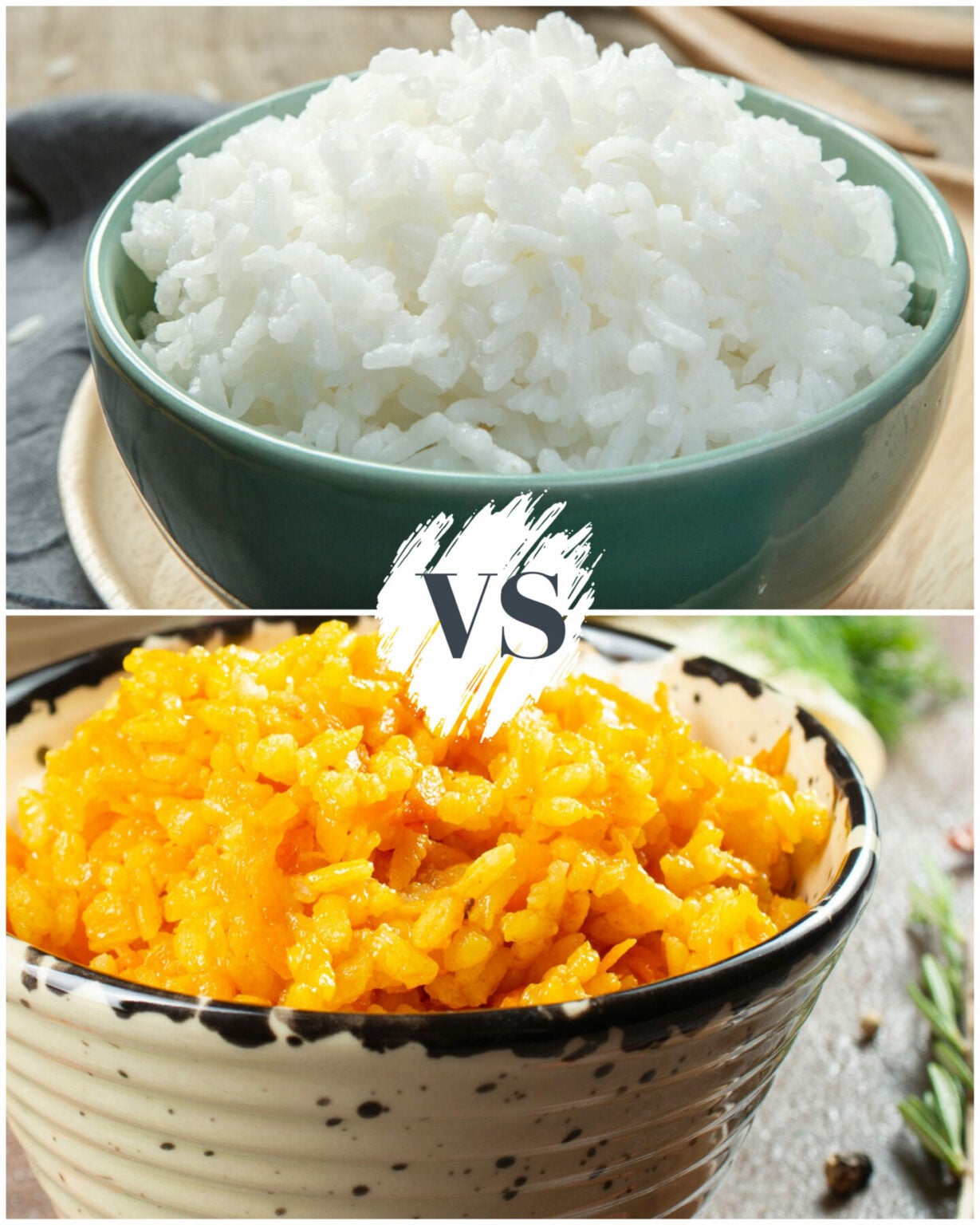 VS