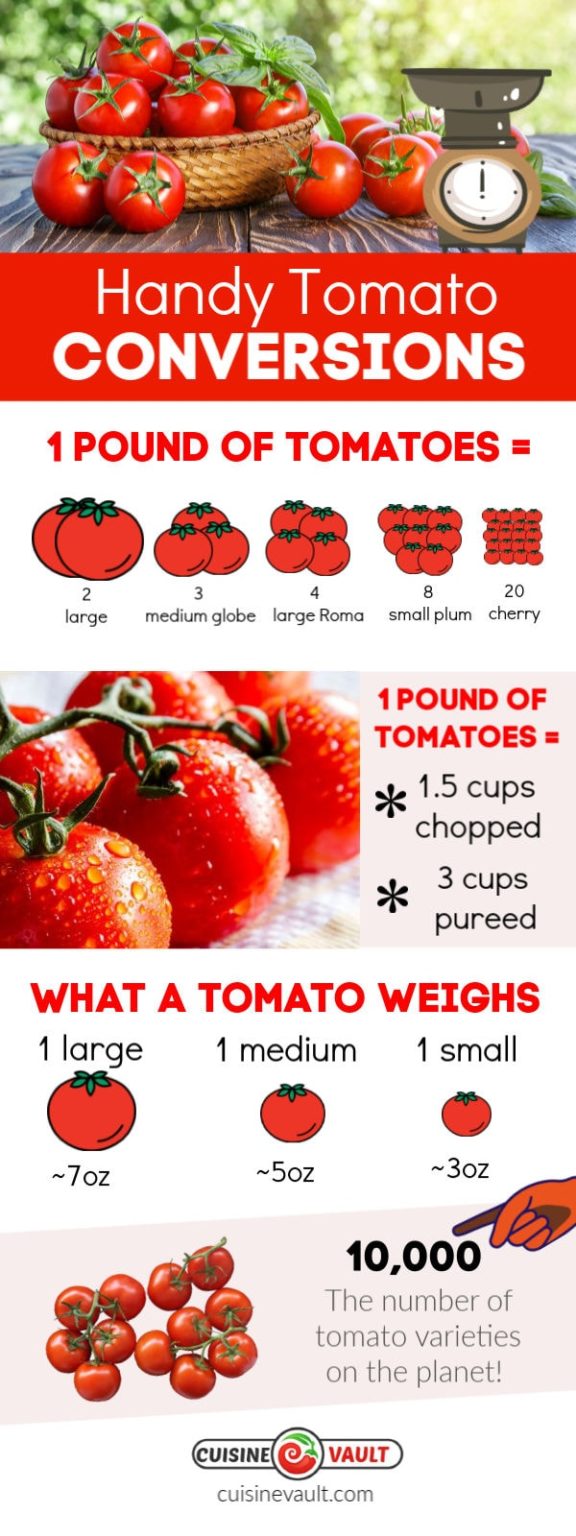 Handy Tomato
CONVERSIONS

1 POUND OF TOMATOES =

2
large

3
medium globe

4
large Roma

8
small plum

20
cherry

1 POUND OF TOMATOES =

* 1.5 cups chopped

* 3 cups pureed

WHAT A TOMATO WEIGHS

1 large
~7oz

1 medium
~5oz

1 small
~3oz

10,000
The number of tomato varieties on the planet!

CUISINE VAULT
cuisinevault.com