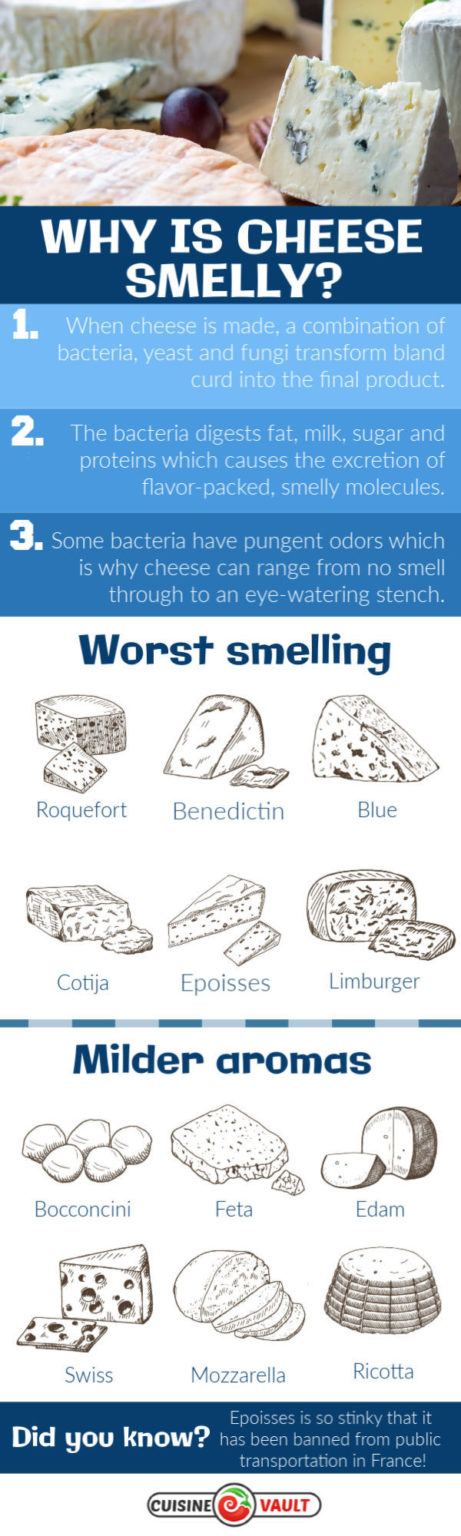 WHY IS CHEESE SMELLY?

1. When cheese is made, a combination of bacteria, yeast and fungi transform bland curd into the final product.

2. The bacteria digests fat, milk, sugar and proteins which causes the excretion of flavor-packed, smelly molecules.

3. Some bacteria have pungent odors which is why cheese can range from no smell through to an eye-watering stench.

Worst smelling

Roquefort
Benedictin
Blue
Cotija
Epoisses
Limburger

Milder aromas

Bocconcini
Feta
Edam
Swiss
Mozzarella
Ricotta

Did you know? Epoisses is so stinky that it has been banned from public transportation in France!

CUISINE VAULT